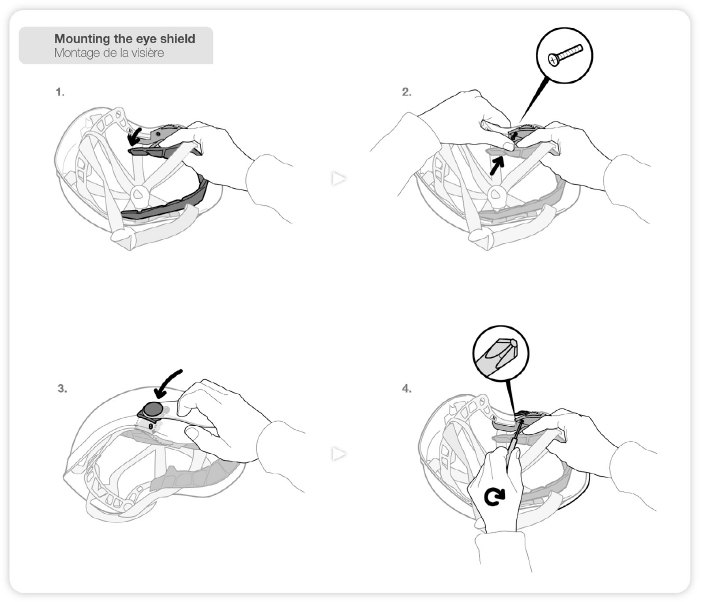 Mounting the eye shield
Montage de la visière

1.

2.

3.

4.